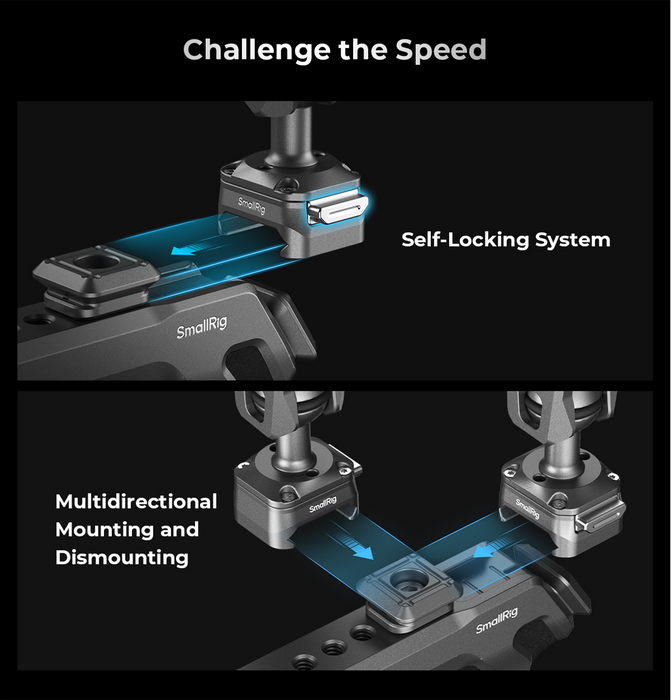 Challenge the Speed

SmallRig

Self-Locking System

SmallRig

Multidirectional Mounting and Dismounting

SmallRig

SmallRig

SmallRig