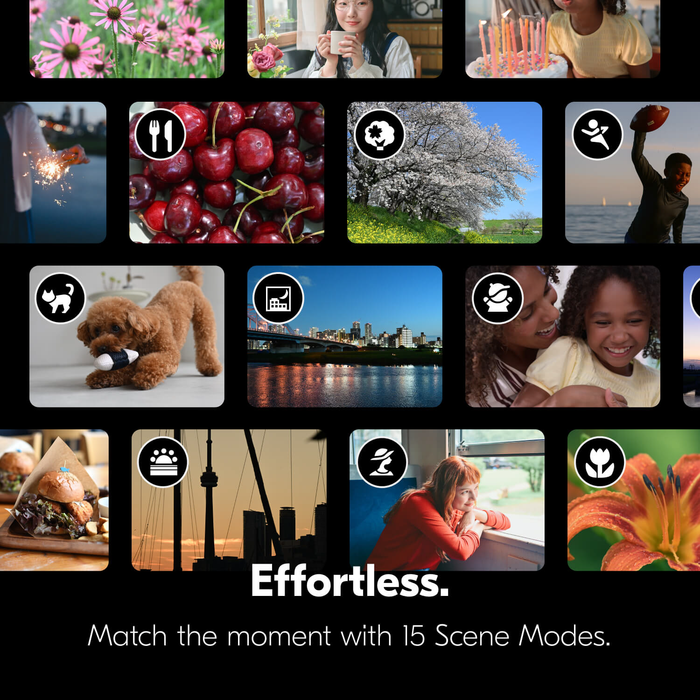 Effortless.

Match the moment with 15 Scene Modes.